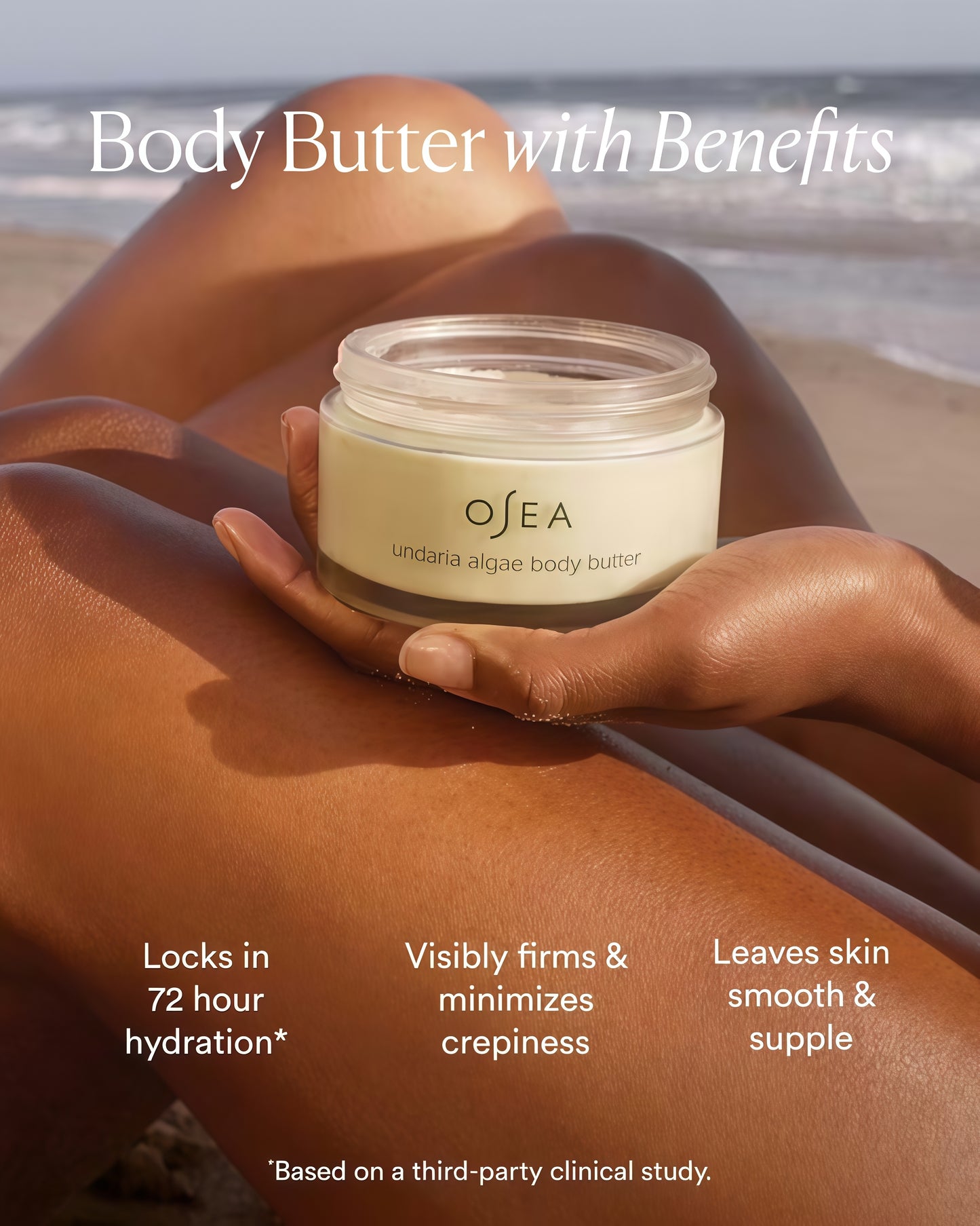 Body Butter with Benefits

OSEA

undaria algae body butter

Locks in 72 hour hydration*

Visibly firms & minimizes crepiness

Leaves skin smooth & supple

*Based on a third-party clinical study.