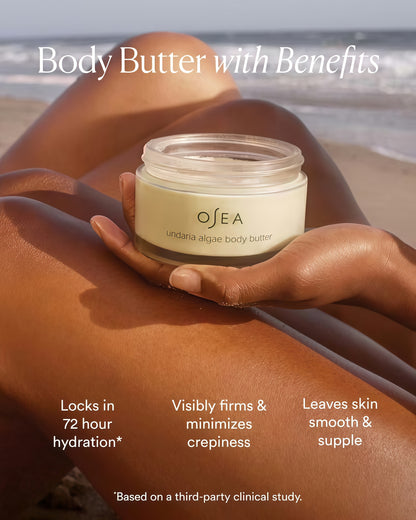 Body Butter with Benefits

OSEA
undaria algae body butter

Locks in 72 hour hydration*

Visibly firms & minimizes crepiness

Leaves skin smooth & supple

*Based on a third-party clinical study.